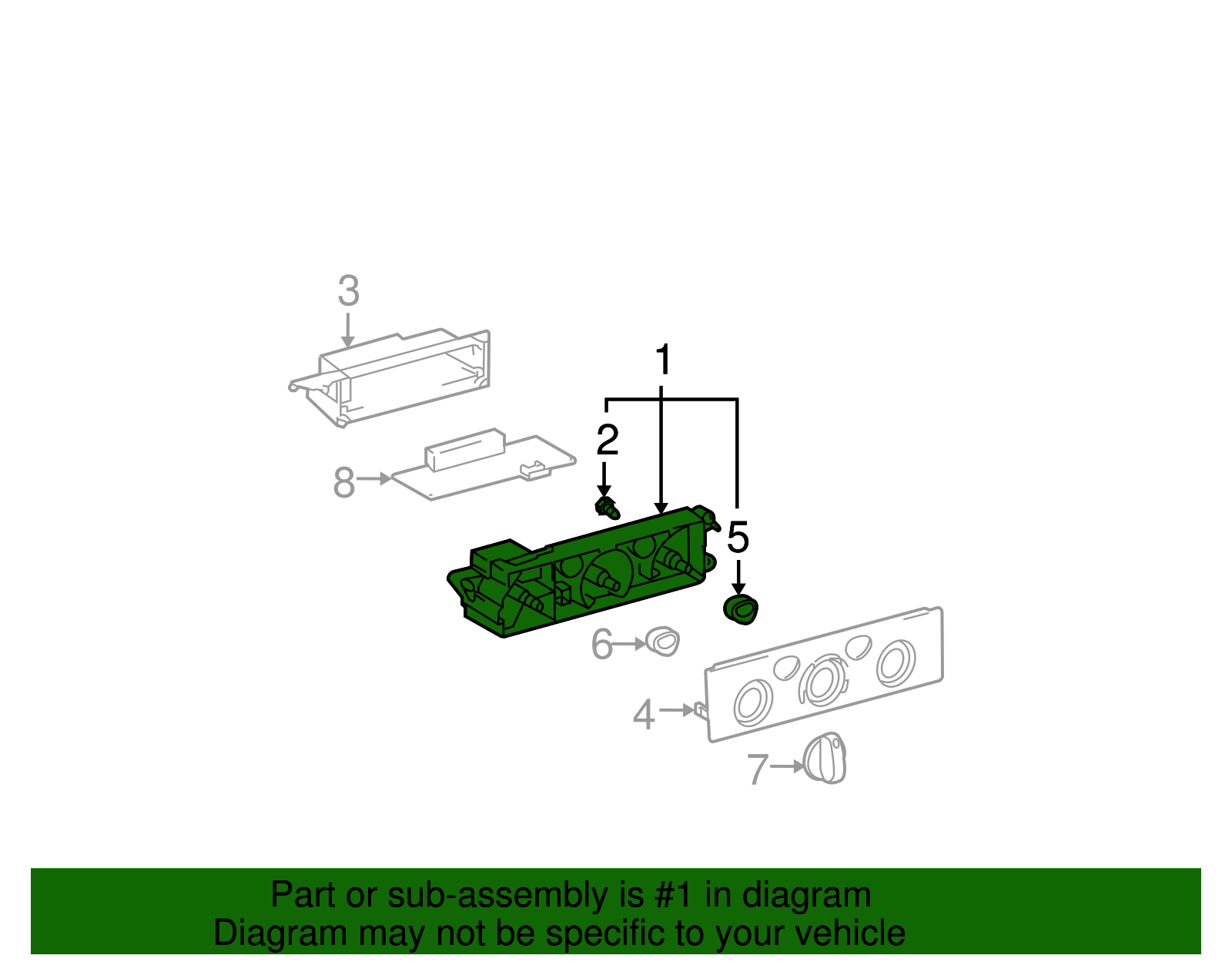 3
1
2
8
5
6
4
7

Part or sub-assembly is #1 in diagram
Diagram may not be specific to your vehicle