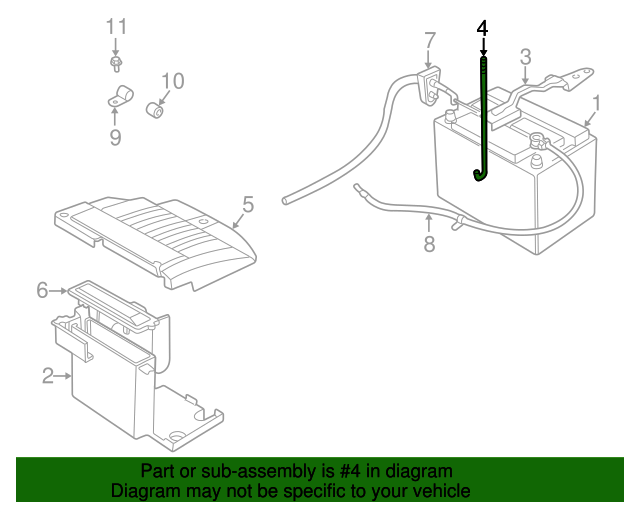 11

10

9

7

4

3

1

5

8

6

2

Part or sub-assembly is #4 in diagram
Diagram may not be specific to your vehicle