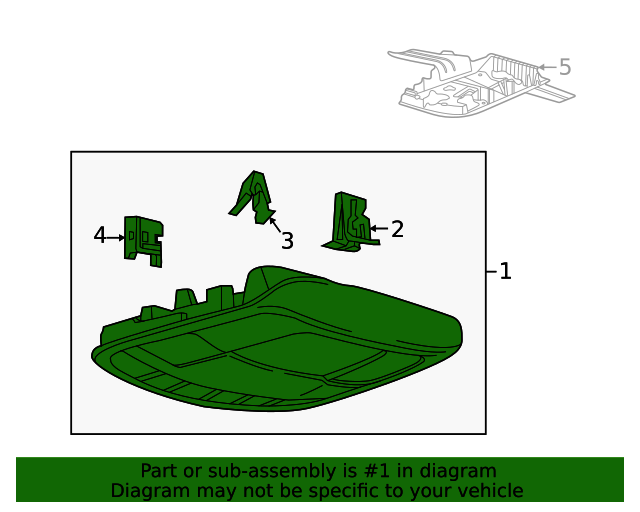 5

4

3

2

1

Part or sub-assembly is #1 in diagram
Diagram may not be specific to your vehicle