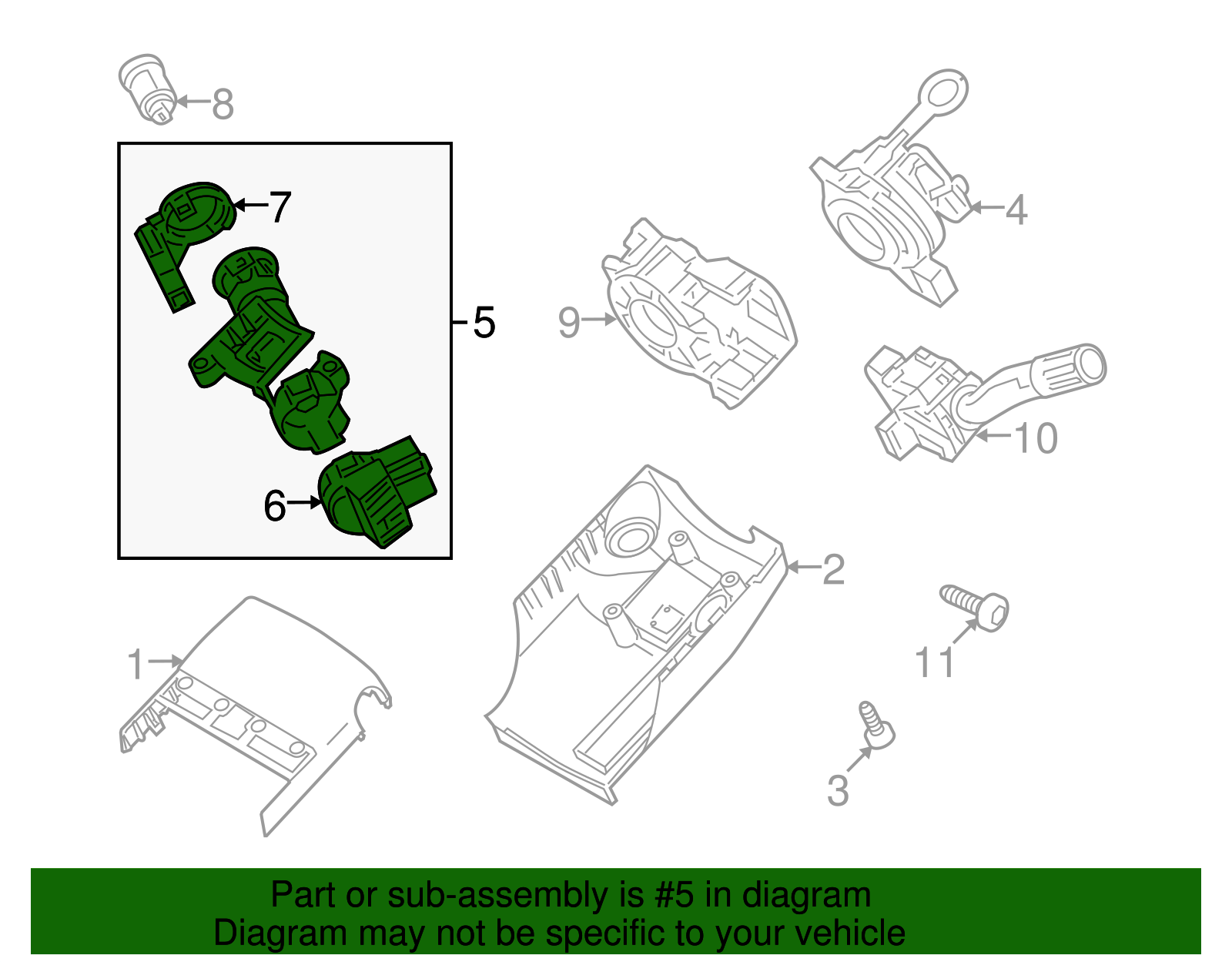 8
7
4
5
9
10
6
2
1
11
3
Part or sub-assembly is #5 in diagram
Diagram may not be specific to your vehicle