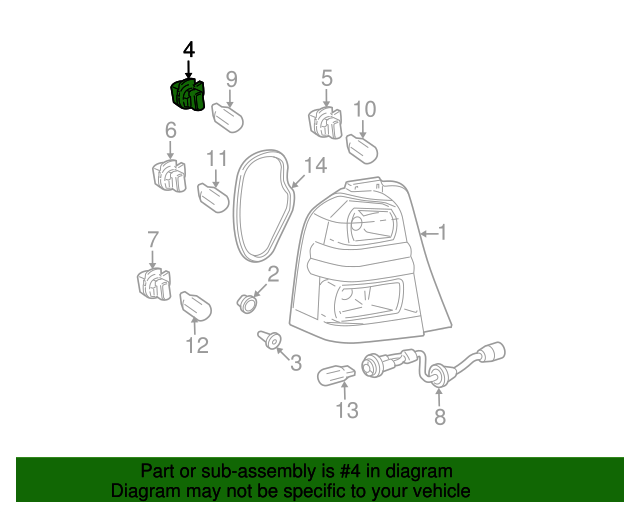 4
9
5
10
6
11
14
1
7
2
12
3
13
8

Part or sub-assembly is #4 in diagram
Diagram may not be specific to your vehicle