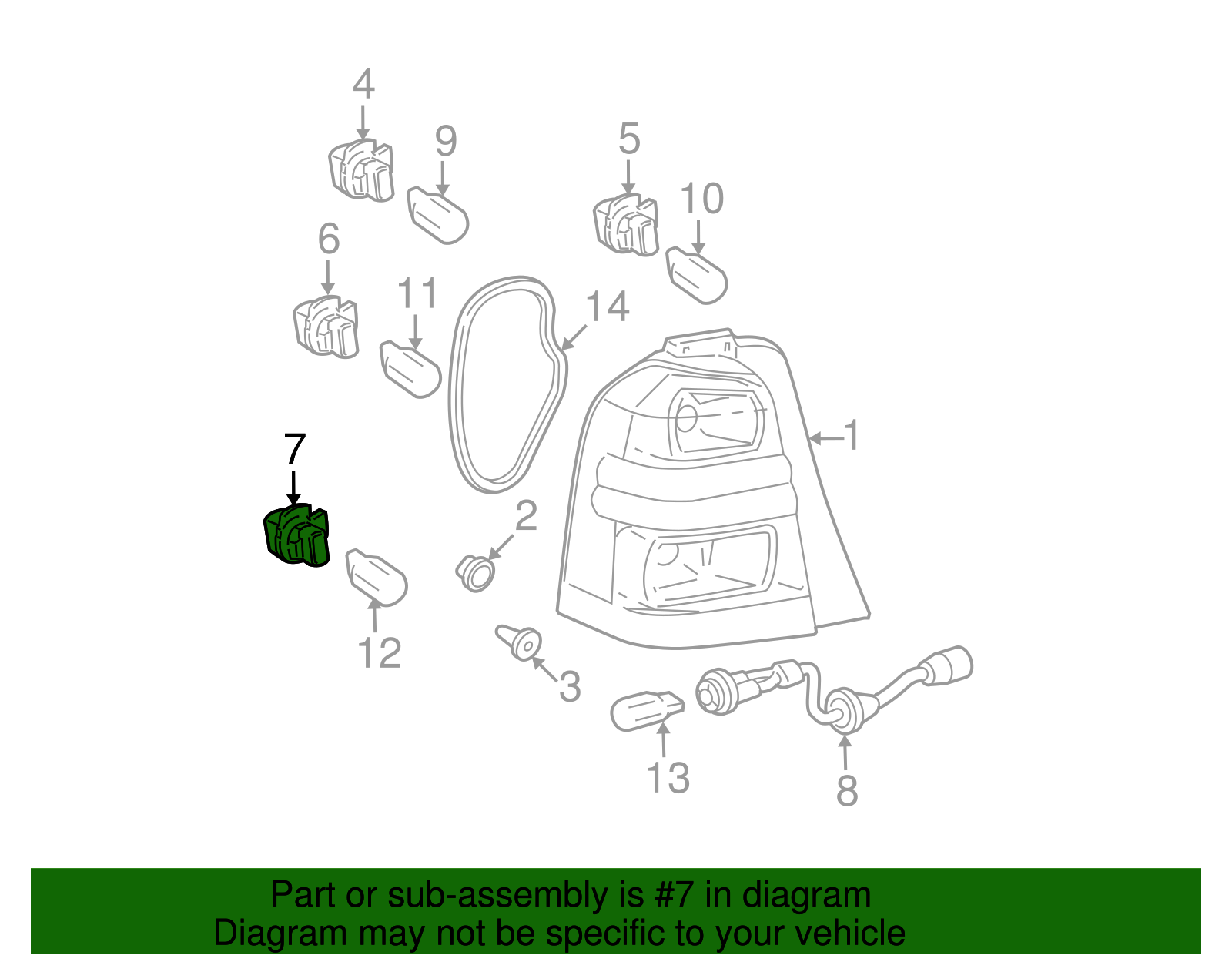 4
9
5
10
6
11
14
1
7
2
12
3
13
8

Part or sub-assembly is #7 in diagram
Diagram may not be specific to your vehicle