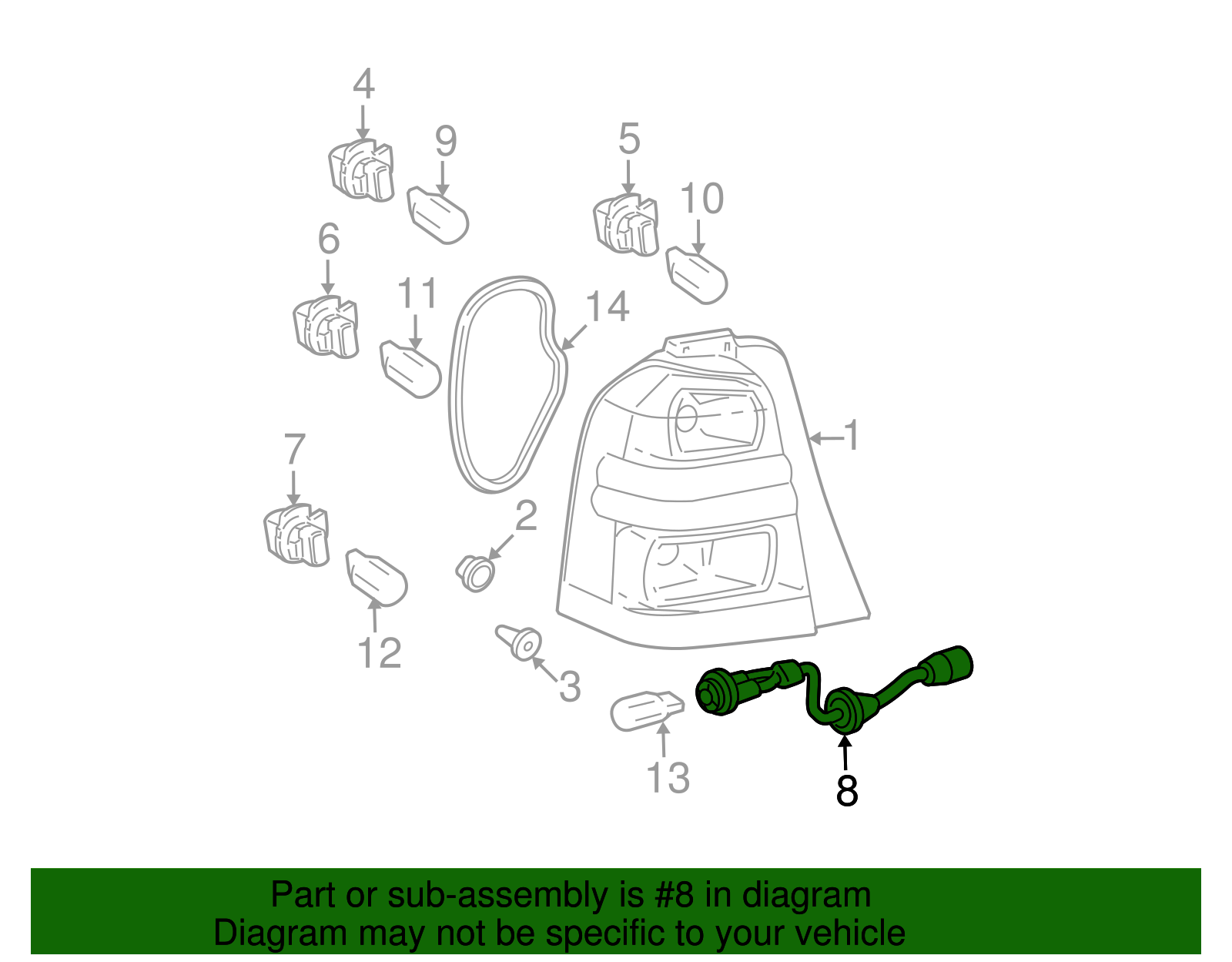 4
9
5
10
6
11
14
1
7
2
12
3
13
8

Part or sub-assembly is #8 in diagram
Diagram may not be specific to your vehicle