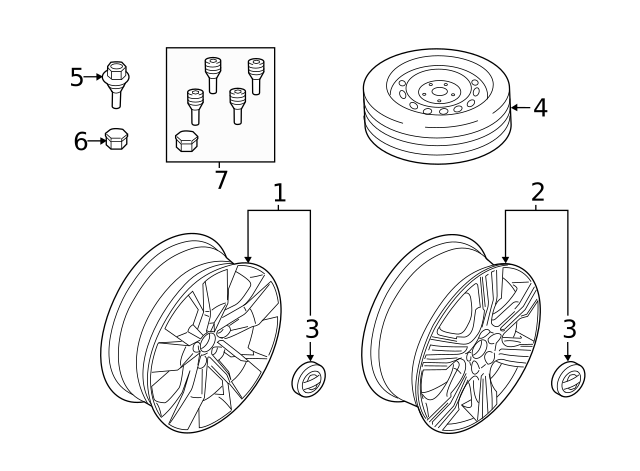 5
6
7
4
1
2
3
3