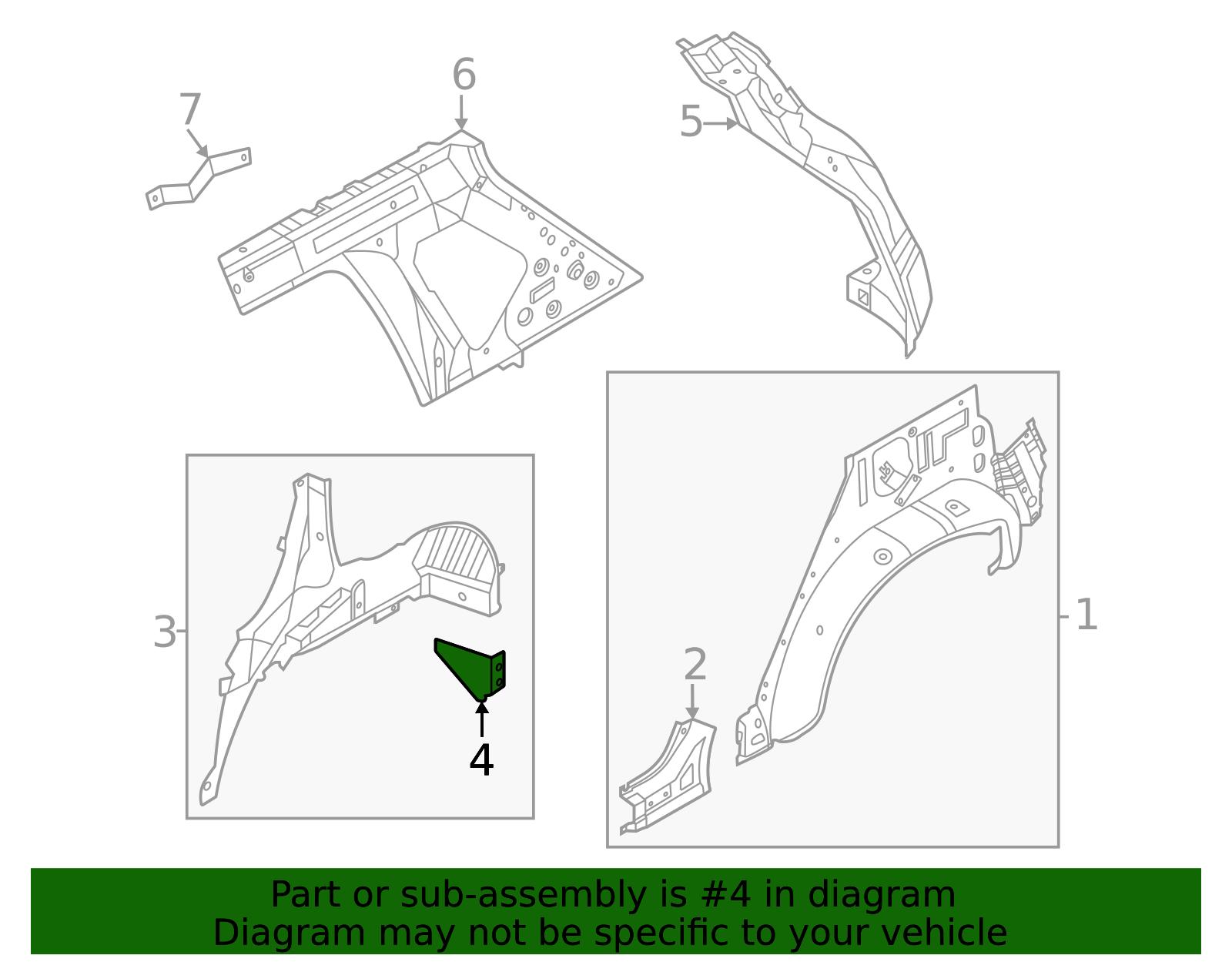 7
6
5
3
4
2
1

Part or sub-assembly is #4 in diagram
Diagram may not be specific to your vehicle