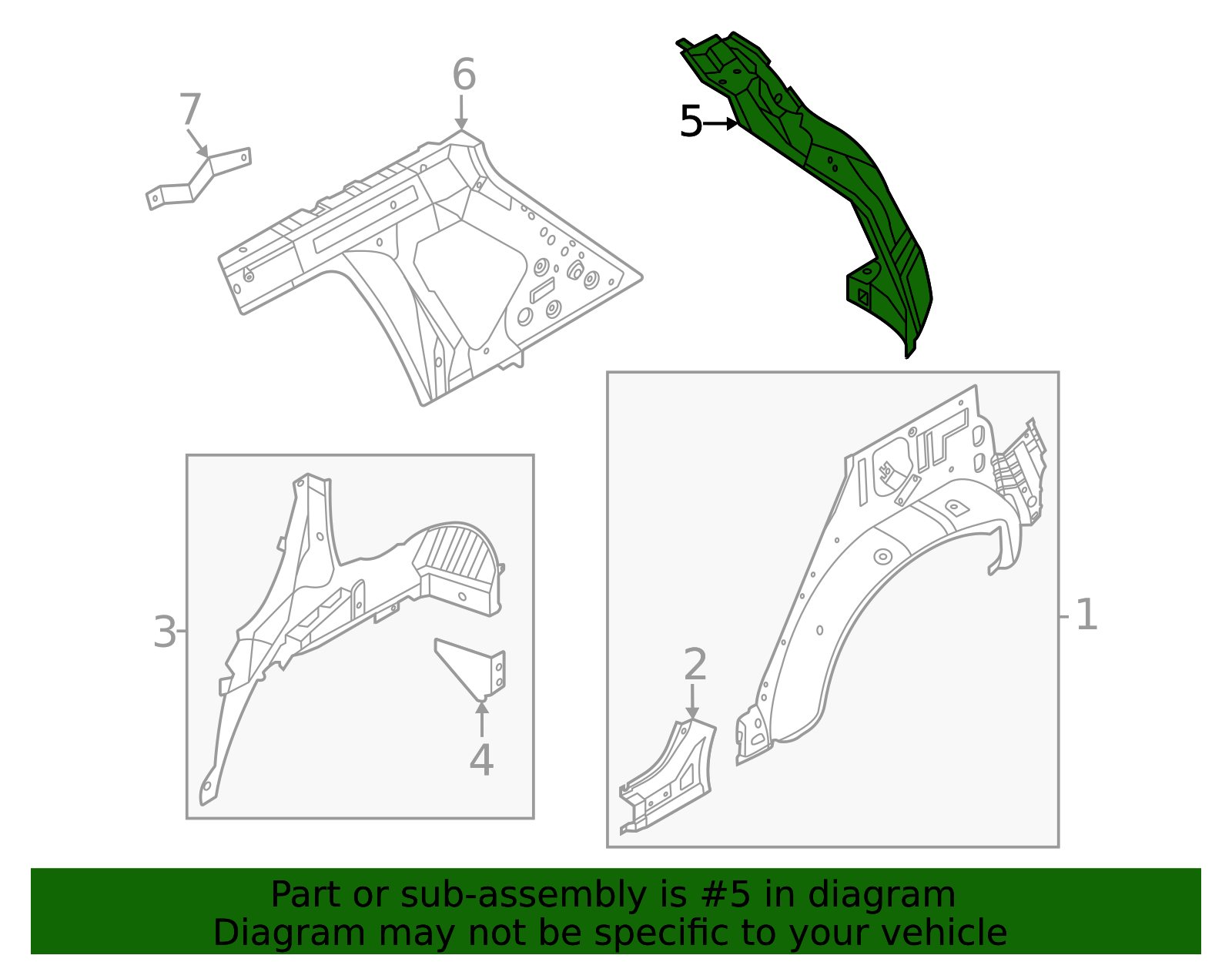 7

6

5

3

4

2

1

Part or sub-assembly is #5 in diagram
Diagram may not be specific to your vehicle