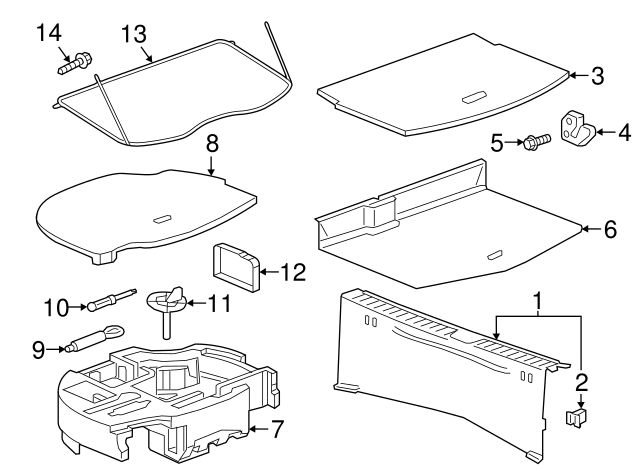 14
13
3
4
5
8
6
12
10
11
1
9
2
7