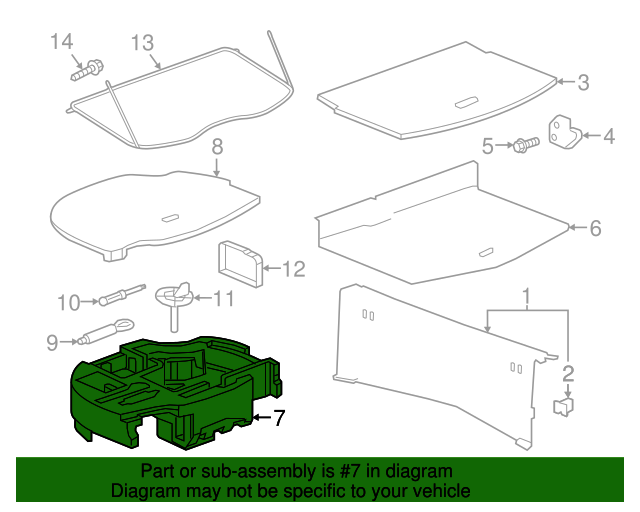 14
13
3
4
5
8
6
12
10
11
1
9
2
7

Part or sub-assembly is #7 in diagram
Diagram may not be specific to your vehicle