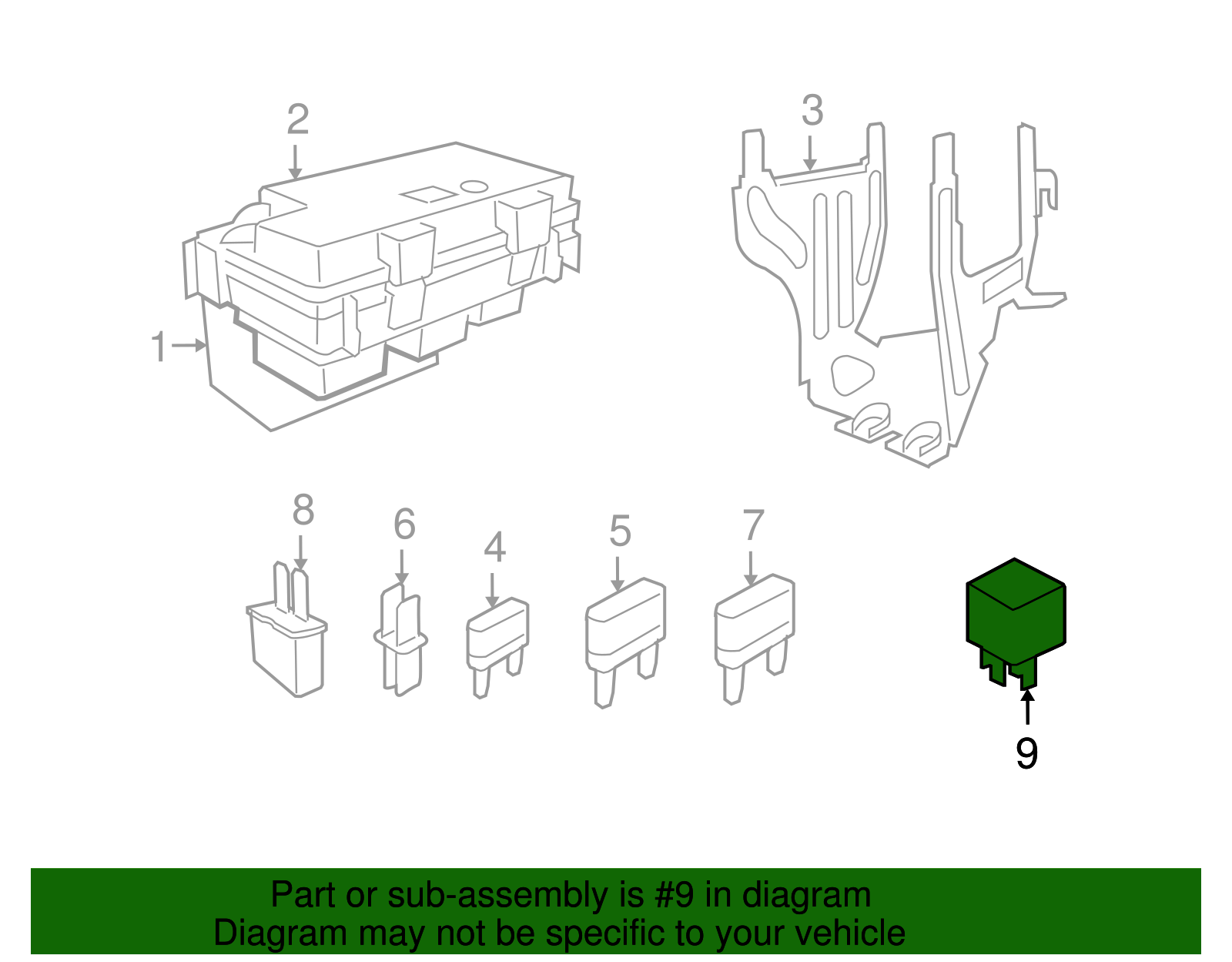 2

3

1

8

6

4

5

7

9

Part or sub-assembly is #9 in diagram
Diagram may not be specific to your vehicle