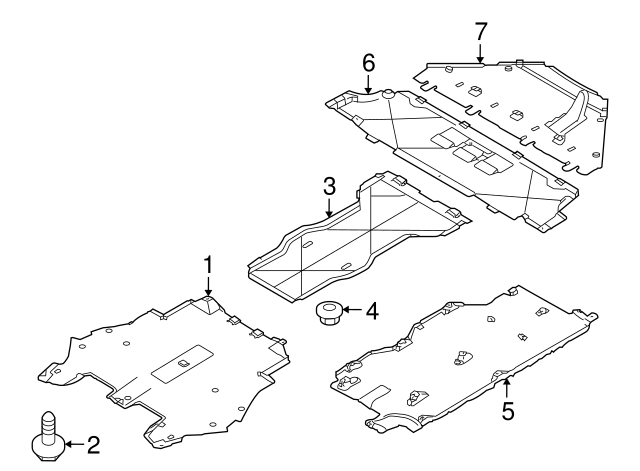 7
6
3
1
4
5
2