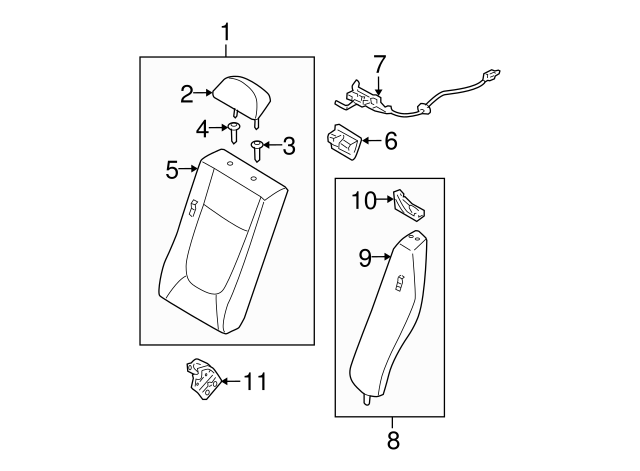 1
2
4
3
5
7
6
10
9
11
8