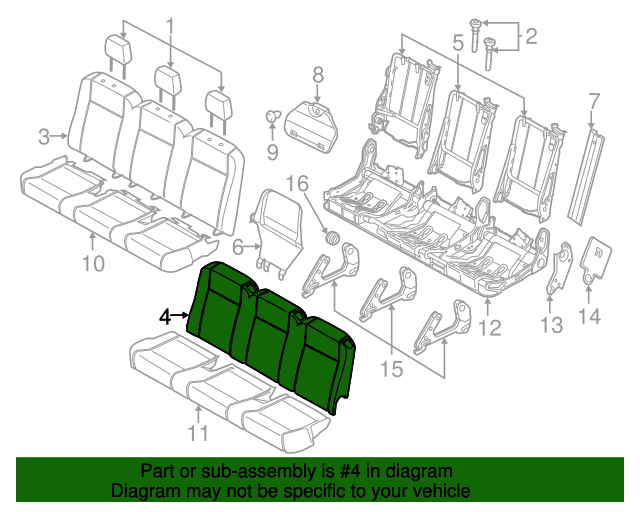 1
2
5
8
7
3
9
16
6
10
4
12
13
14
15
11

Part or sub-assembly is #4 in diagram
Diagram may not be specific to your vehicle