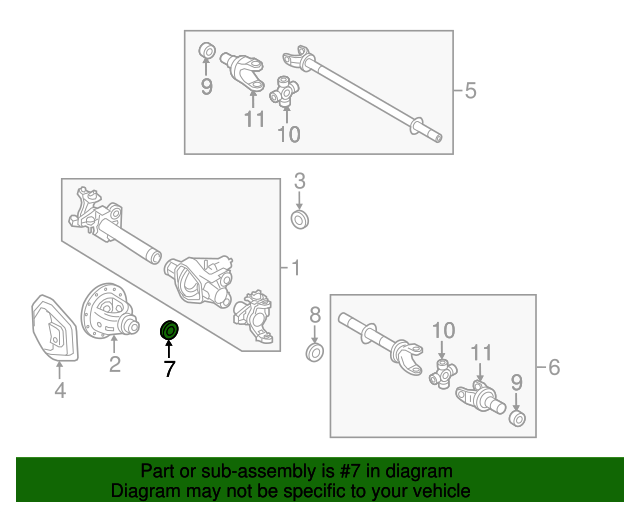 9
11
10
5
3
1
4
2
7
8
10
11
9
6

Part or sub-assembly is #7 in diagram
Diagram may not be specific to your vehicle