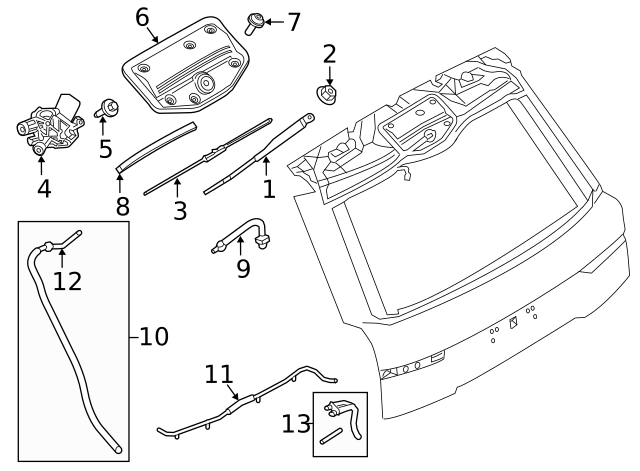 6
7
2
5
4
8
3
1
9
12
10
11
13