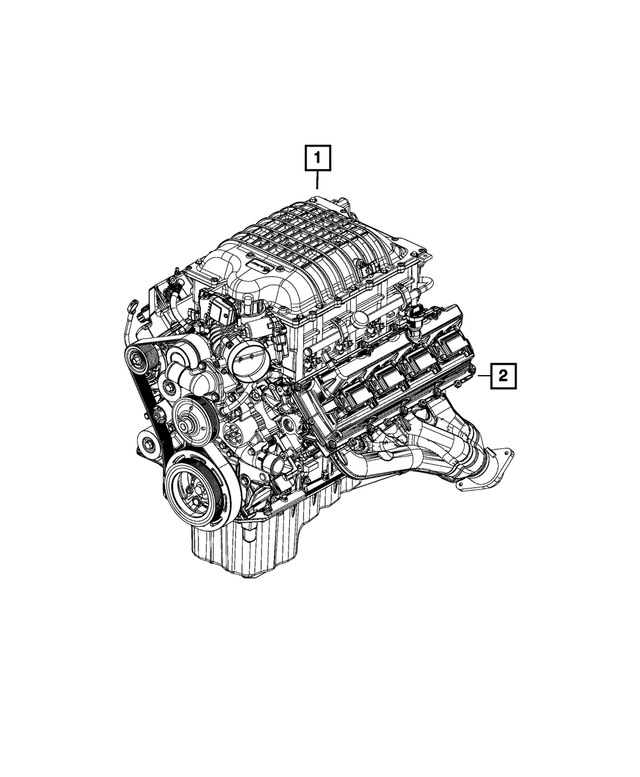 1

2