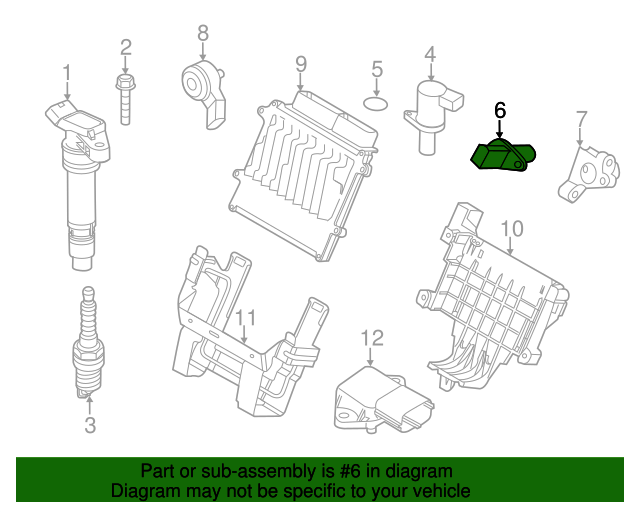 1
2
8
9
5
4
6
7
10
11
12
3

Part or sub-assembly is #6 in diagram
Diagram may not be specific to your vehicle