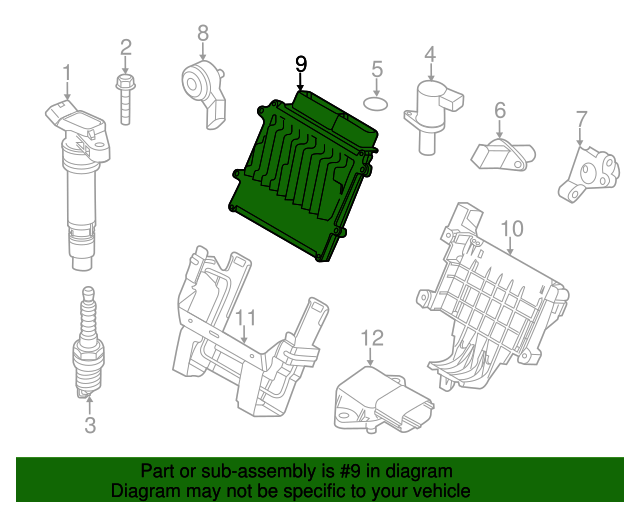 1
2
8
9
5
4
6
7
10
11
12
3

Part or sub-assembly is #9 in diagram
Diagram may not be specific to your vehicle