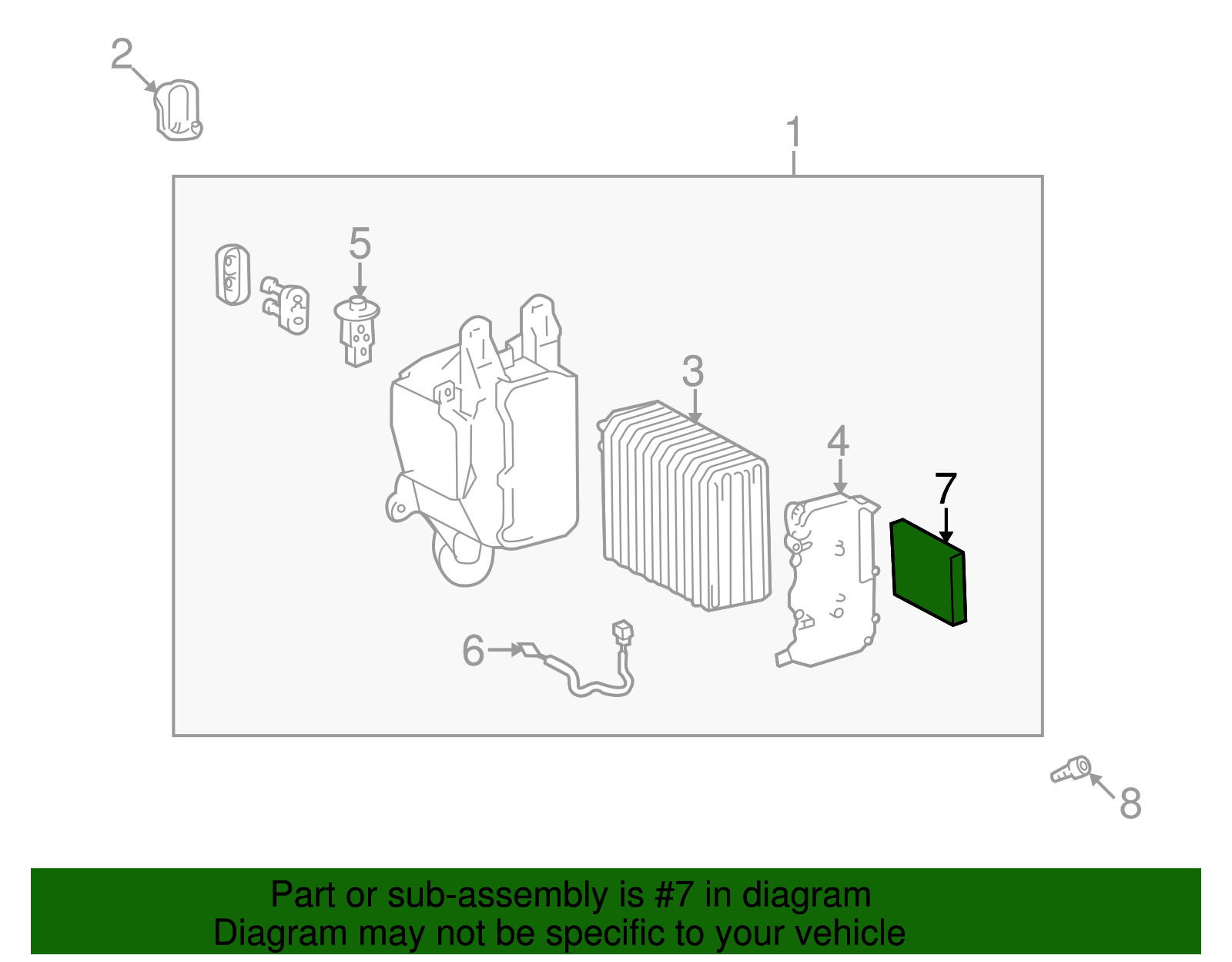 2

1

5

3

4

7

6

8

Part or sub-assembly is #7 in diagram
Diagram may not be specific to your vehicle