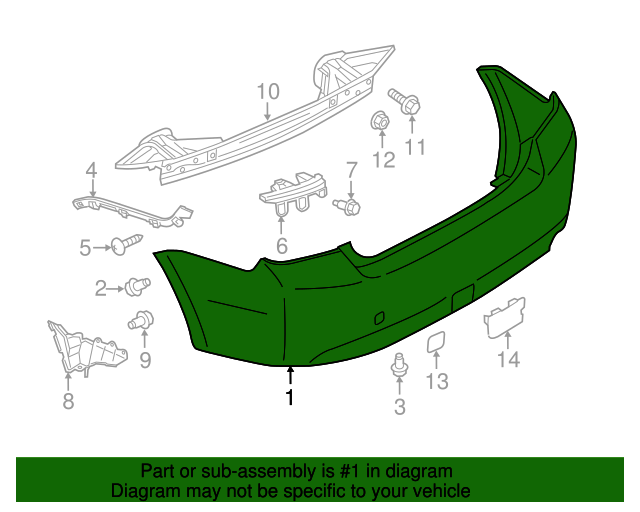 10
11
12
4
7
6
5
2
9
8
1
3
13
14

Part or sub-assembly is #1 in diagram
Diagram may not be specific to your vehicle