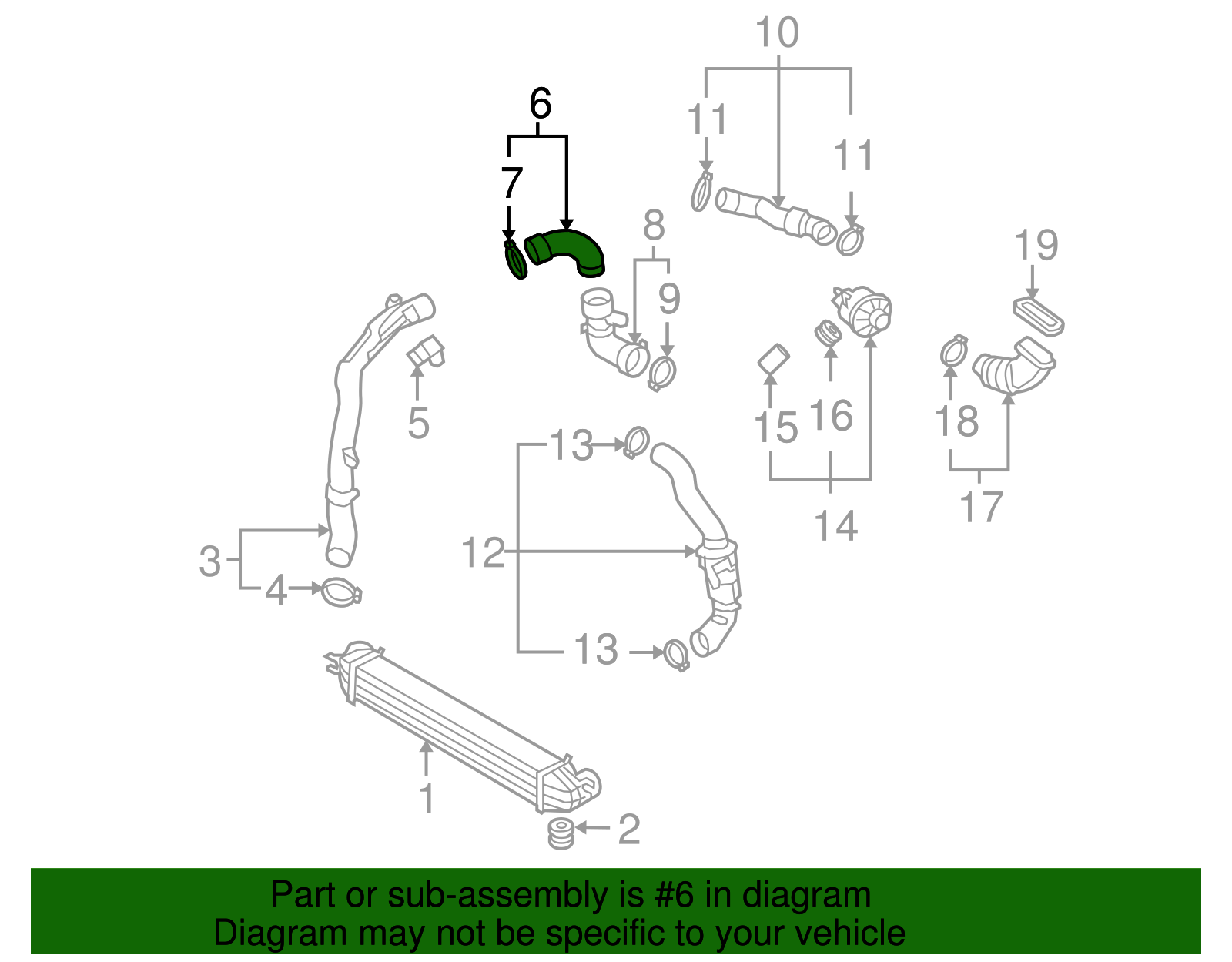 10
6
11
11
7
8
19
9
5
15
16
18
13
14
17
12
3
4
13
1
2

Part or sub-assembly is #6 in diagram
Diagram may not be specific to your vehicle