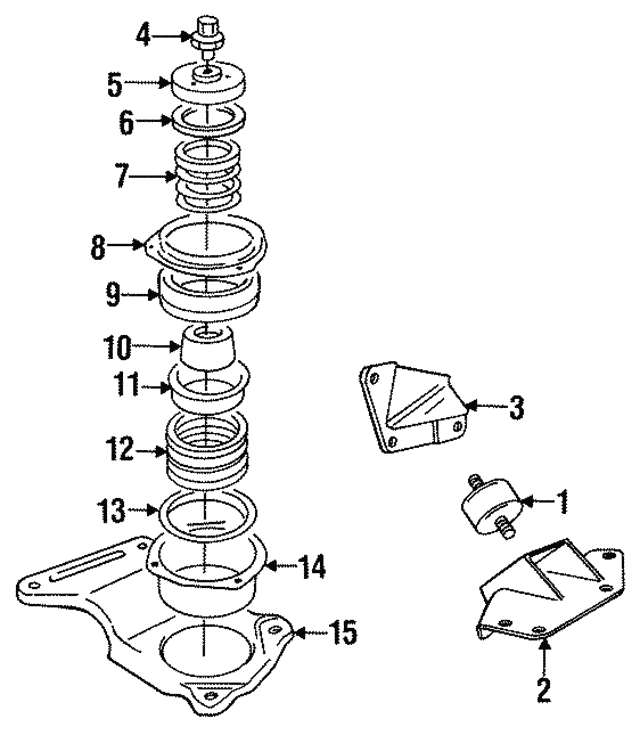 4
5
6
7
8
9
10
11
12
13
14
15
3
1
2