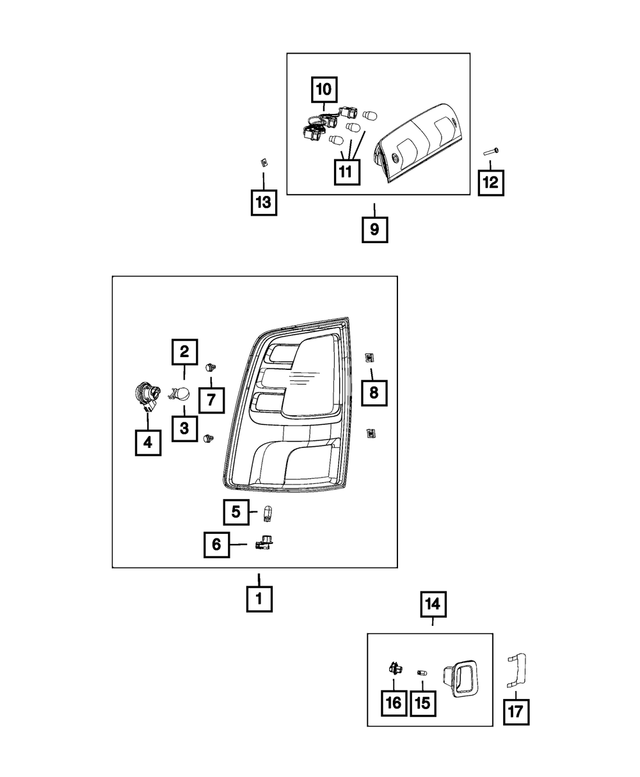 10
11
12
13
9
2
7
8
4
3
5
6
1
14
16
15
17