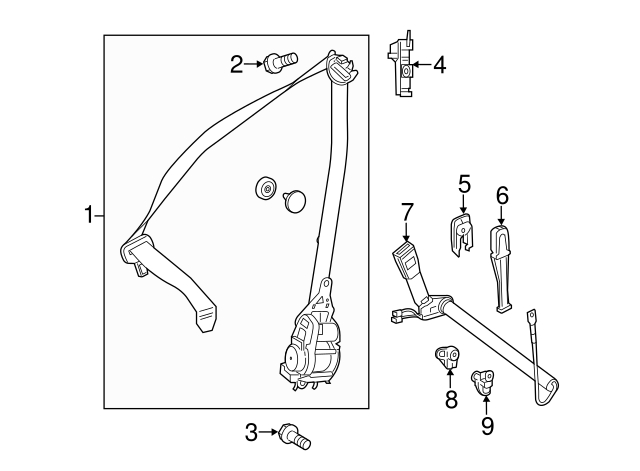 2
4
1
5
6
7
8
9
3