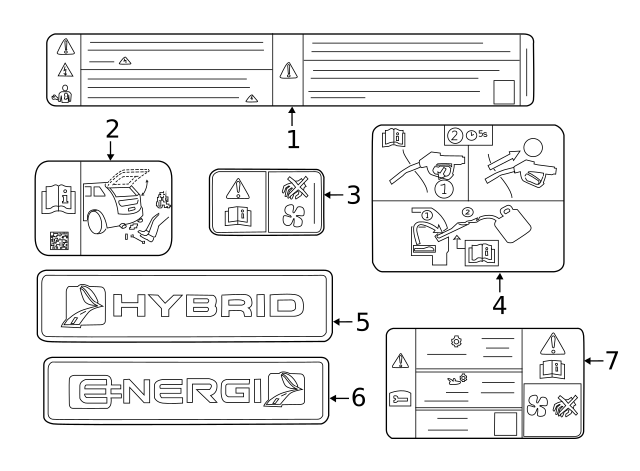 1
2
3
2
5s
1
1
2
4
HYBRID
5
E-NERGI
6
7