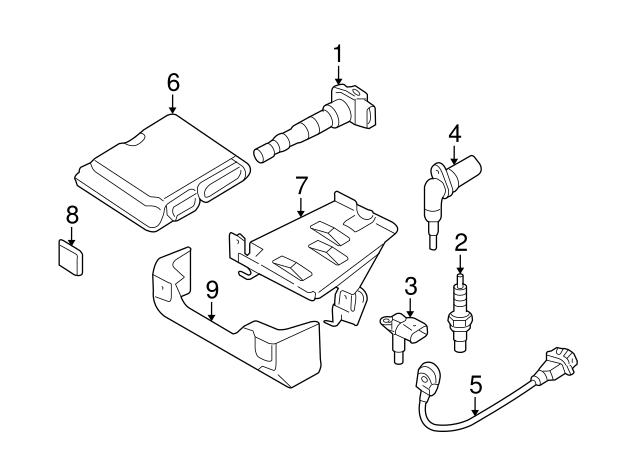 1
6
4
7
8
2
3
9
5