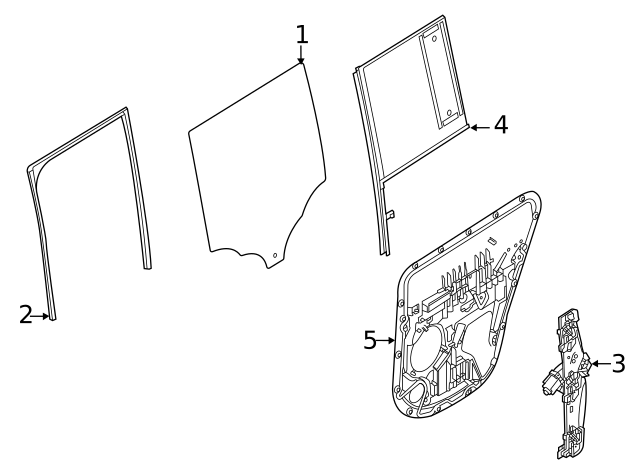 1
4
2
5
3