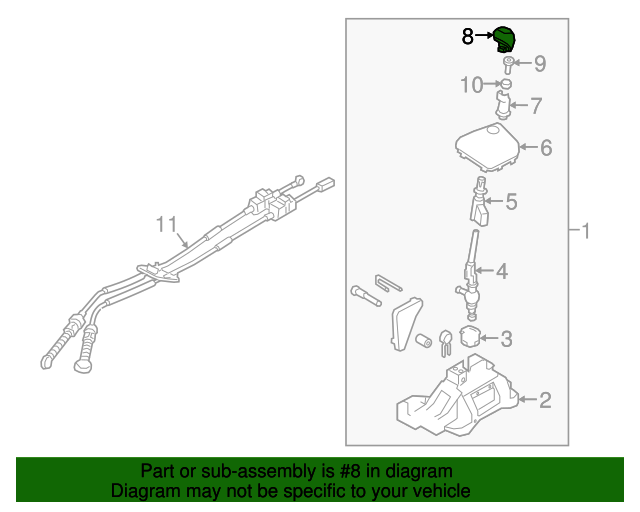 8
9
10
7
6
5
1
11
4
3
2

Part or sub-assembly is #8 in diagram
Diagram may not be specific to your vehicle