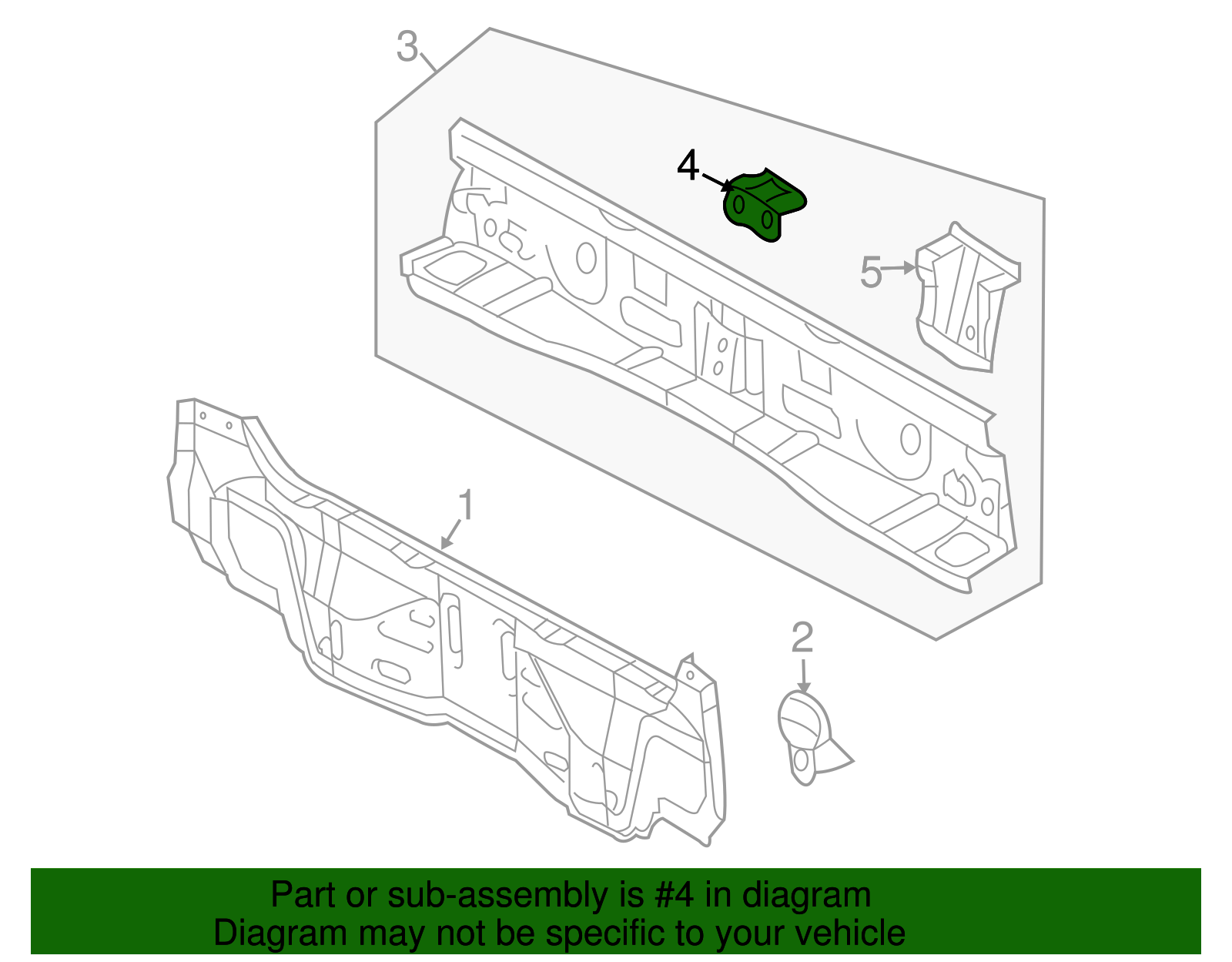 3
4
5
1
2

Part or sub-assembly is #4 in diagram
Diagram may not be specific to your vehicle