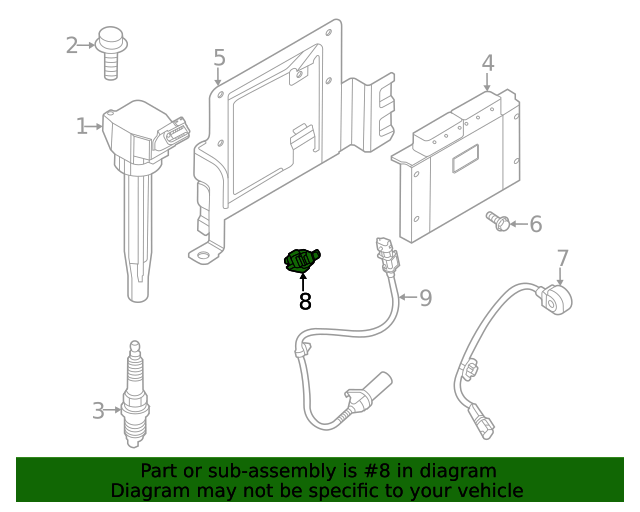 2
5
4
1
6
7
8
9
3

Part or sub-assembly is #8 in diagram
Diagram may not be specific to your vehicle