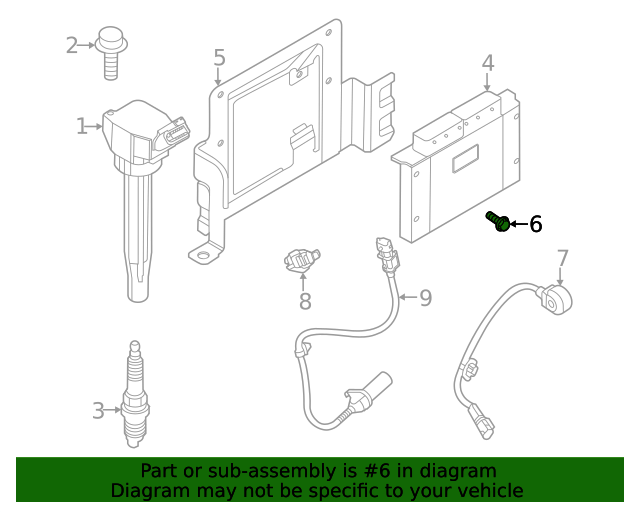 2
5
4
1
6
7
8
9
3

Part or sub-assembly is #6 in diagram
Diagram may not be specific to your vehicle