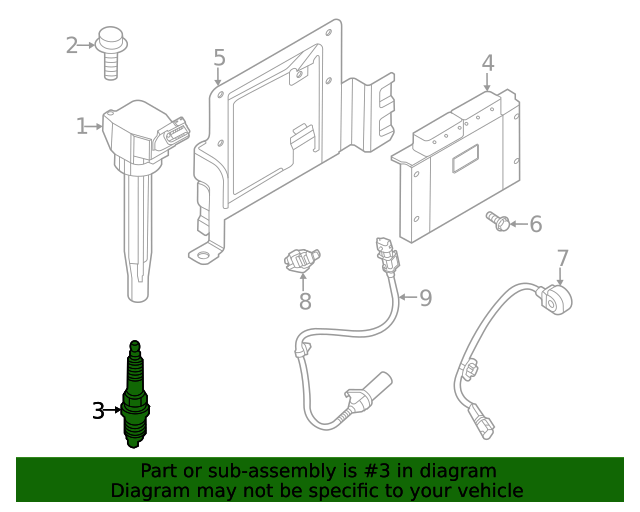 2
5
4
1
6
7
8
9
3

Part or sub-assembly is #3 in diagram
Diagram may not be specific to your vehicle