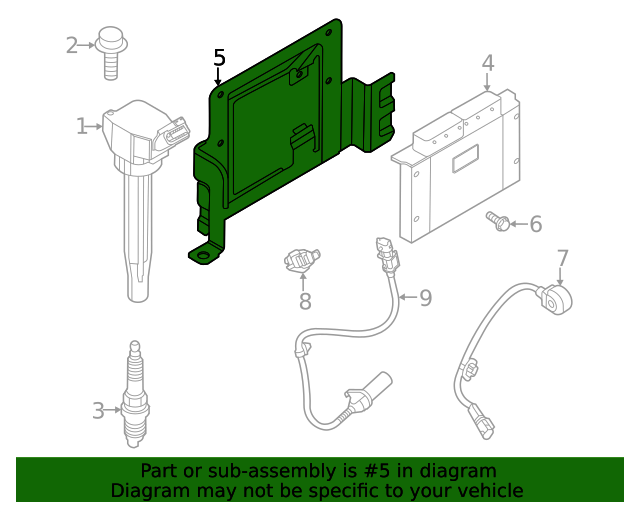 2
5
4
1
6
7
8
9
3

Part or sub-assembly is #5 in diagram
Diagram may not be specific to your vehicle