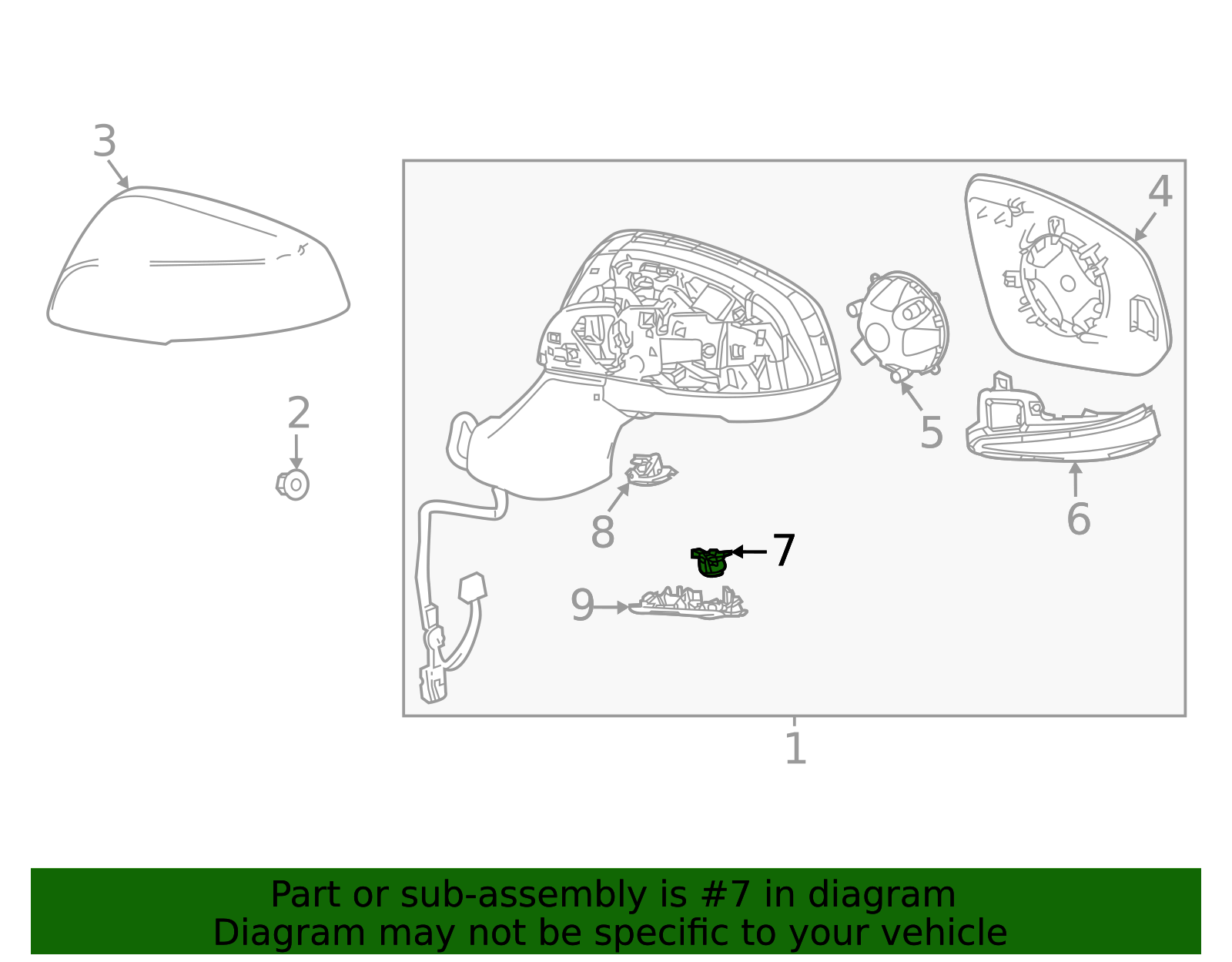 3
2
4
5
6
8
7
9
1

Part or sub-assembly is #7 in diagram
Diagram may not be specific to your vehicle