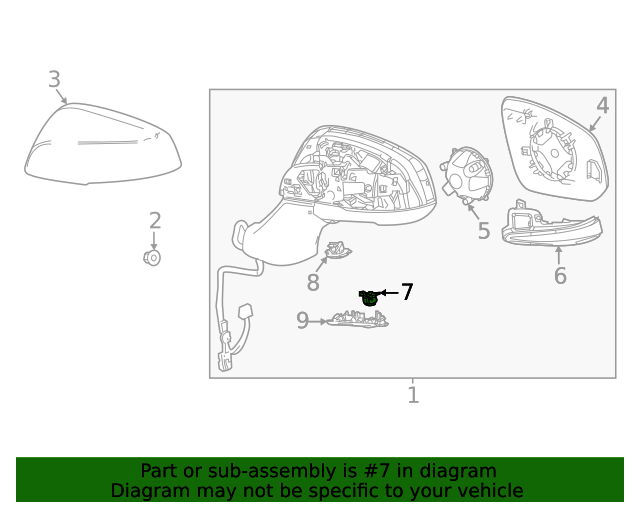 3

4

2

5

6

8

7

9

1

Part or sub-assembly is #7 in diagram
Diagram may not be specific to your vehicle