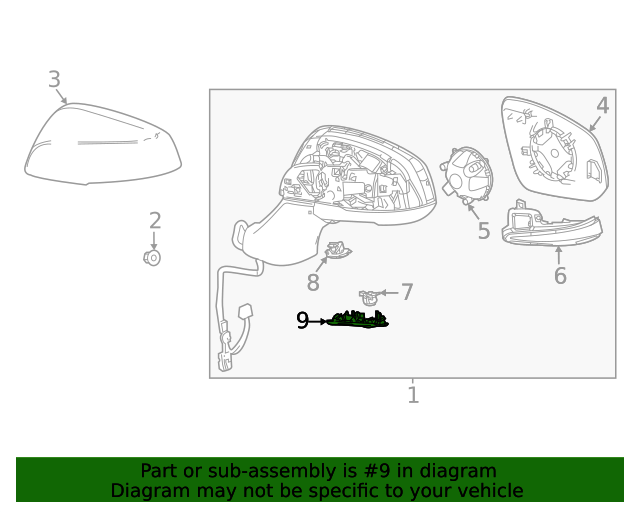 3
2
4
5
6
8
7
9
1

Part or sub-assembly is #9 in diagram
Diagram may not be specific to your vehicle