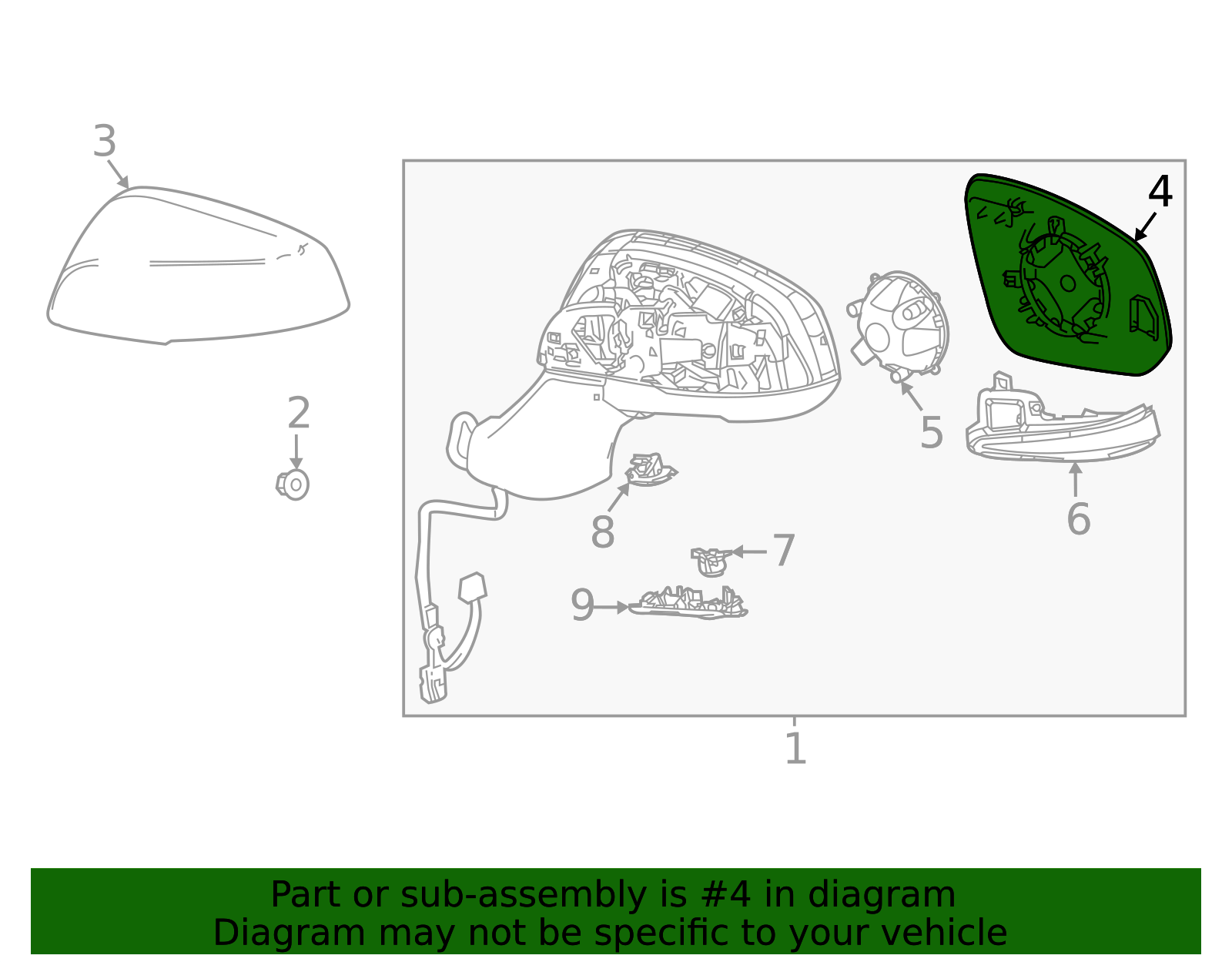 3

2

4

5

6

8

7

9

1

Part or sub-assembly is #4 in diagram
Diagram may not be specific to your vehicle