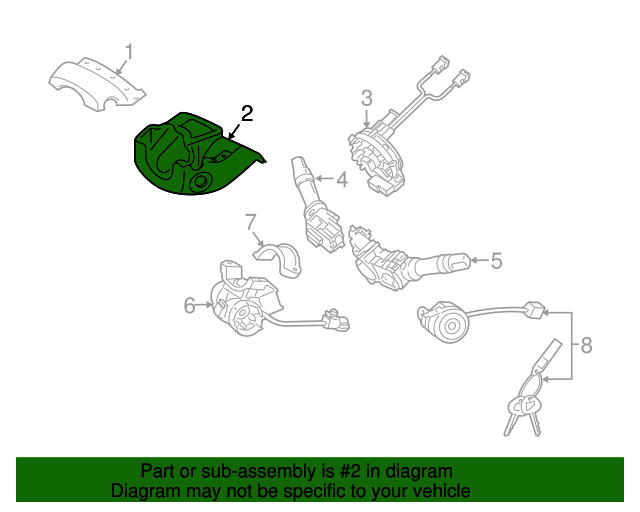 1
2
3
4
7
5
6
8

Part or sub-assembly is #2 in diagram
Diagram may not be specific to your vehicle