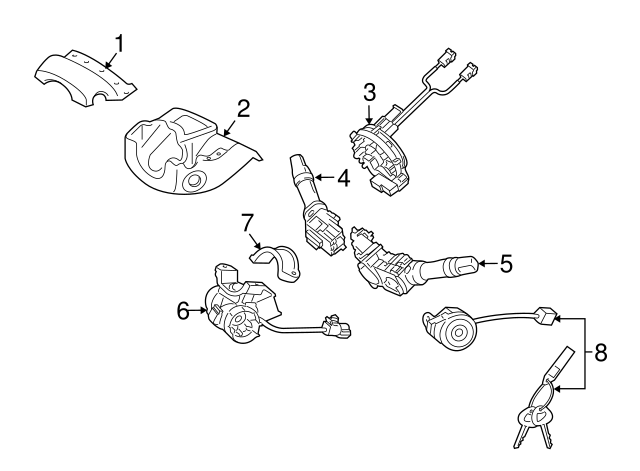 1
2
3
4
7
5
6
8