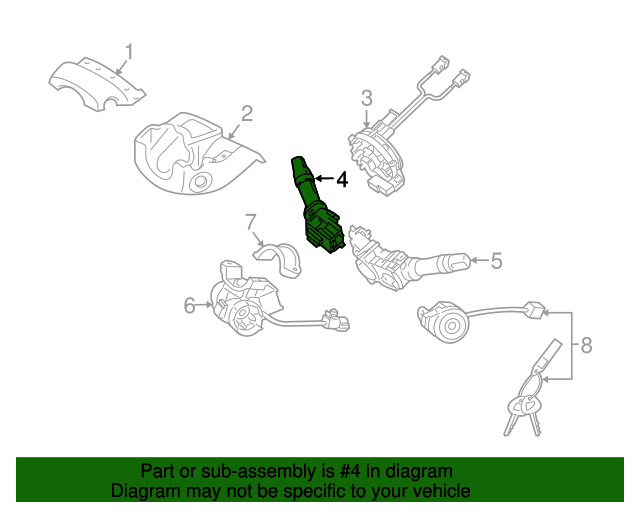 1
2
3
4
7
5
6
8

Part or sub-assembly is #4 in diagram
Diagram may not be specific to your vehicle