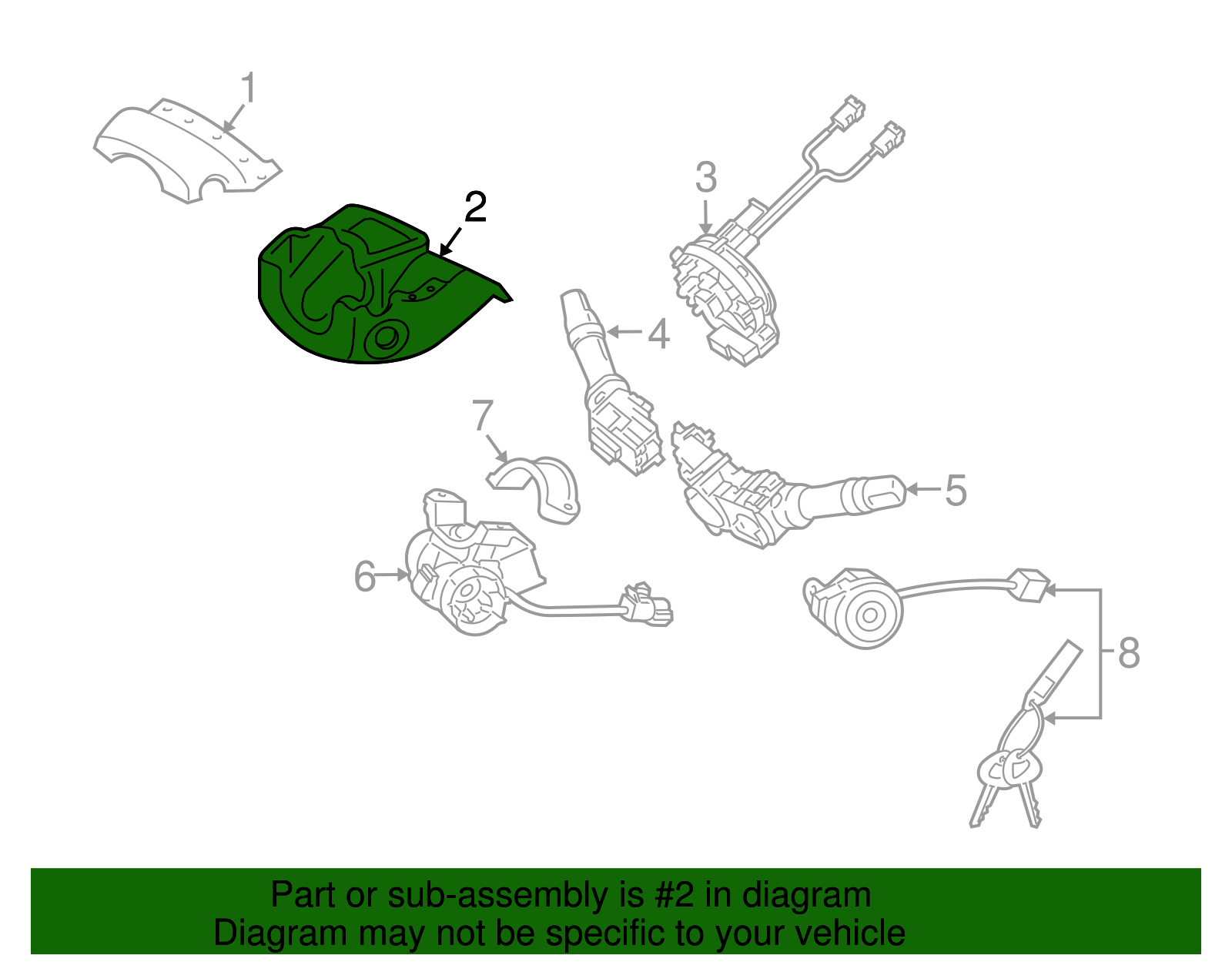 1
2
3
4
7
5
6
8

Part or sub-assembly is #2 in diagram
Diagram may not be specific to your vehicle