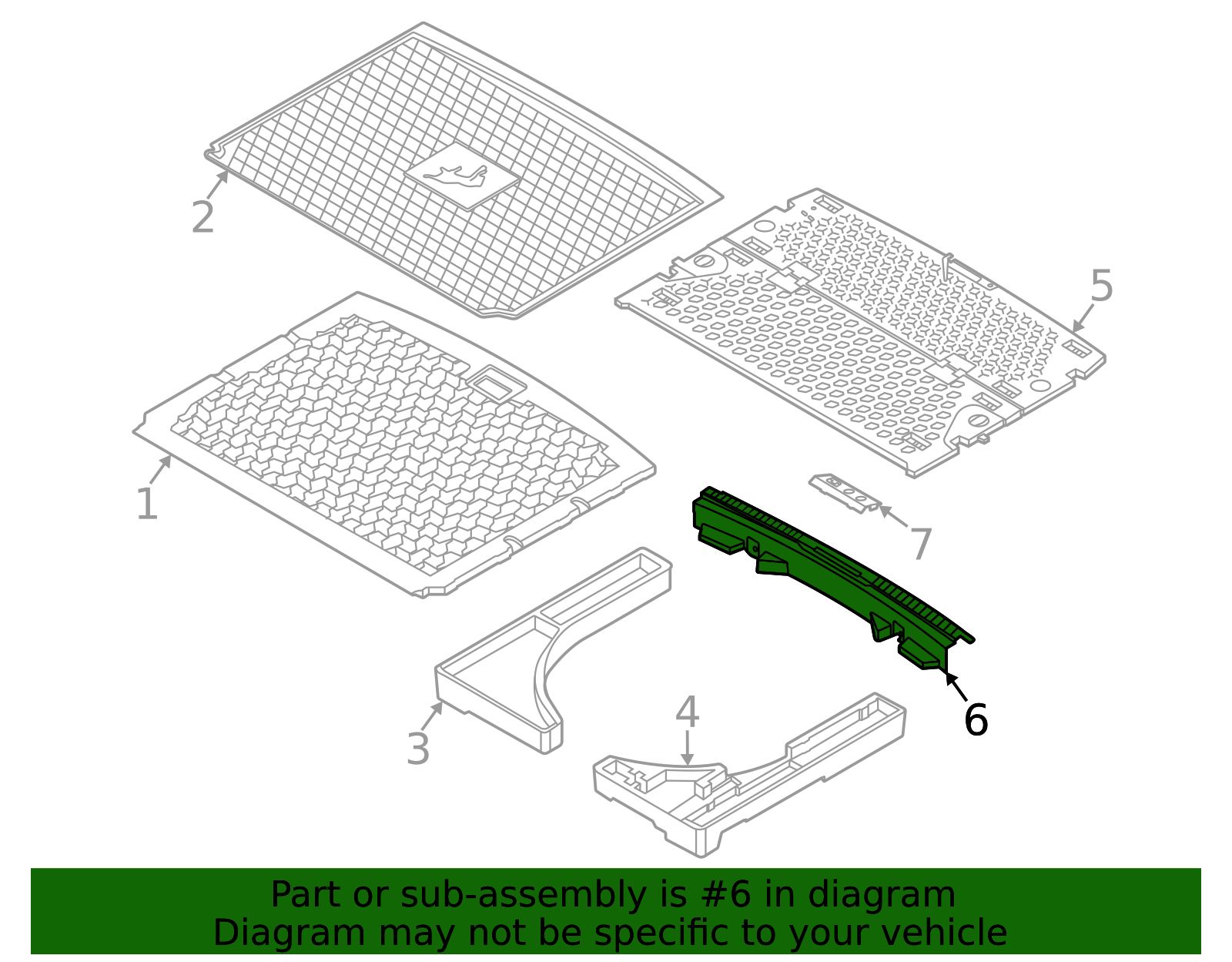 2

5

1

7

6

3

4

Part or sub-assembly is #6 in diagram
Diagram may not be specific to your vehicle