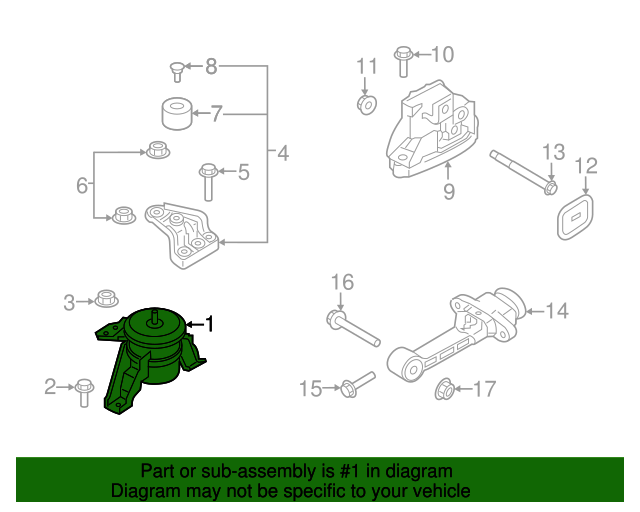 8
7
4
6
5
11
10
9
13
12
3
1
2
16
14
15
17

Part or sub-assembly is #1 in diagram
Diagram may not be specific to your vehicle