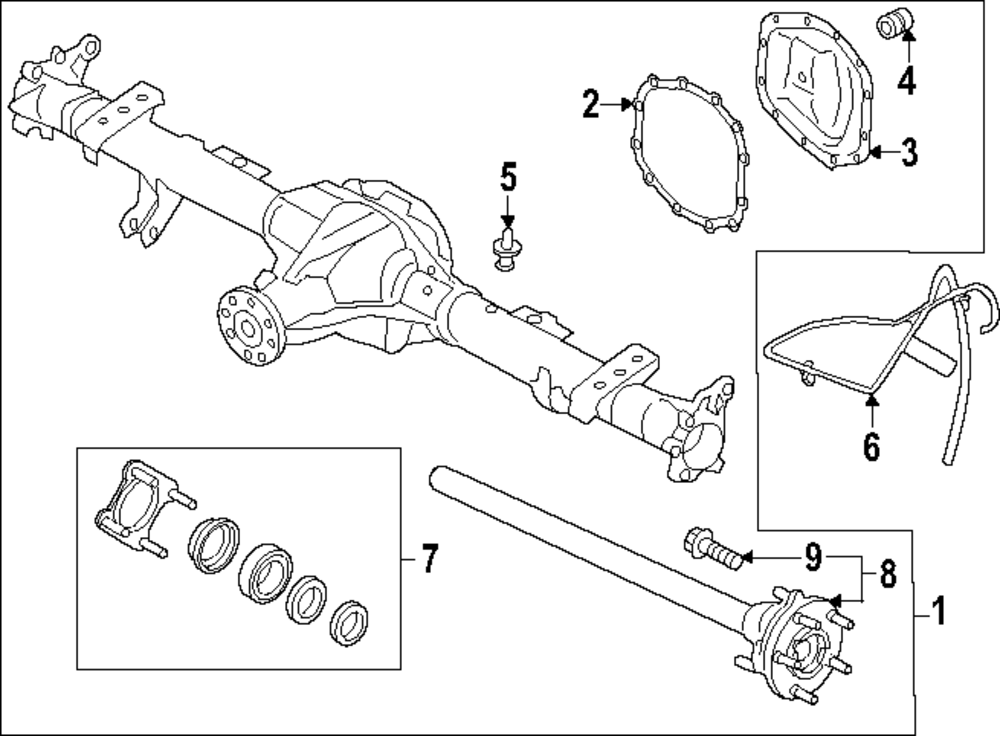 4
2
3
5
6
7
9
8
1