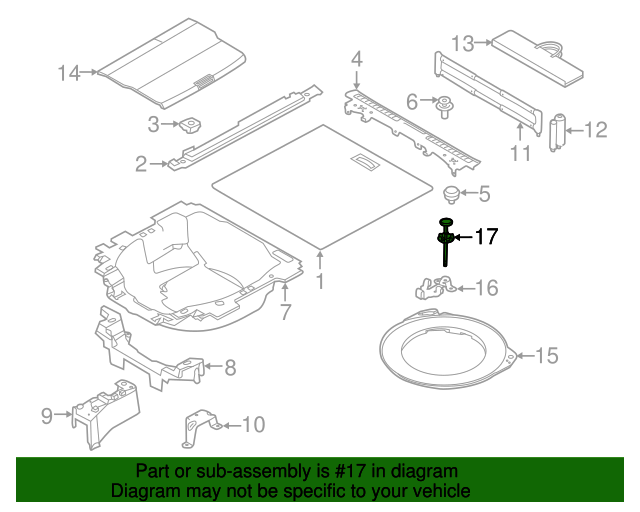 14
13
4
6
3
12
11
2
5
17
1
16
7
15
8
9
10

Part or sub-assembly is #17 in diagram
Diagram may not be specific to your vehicle