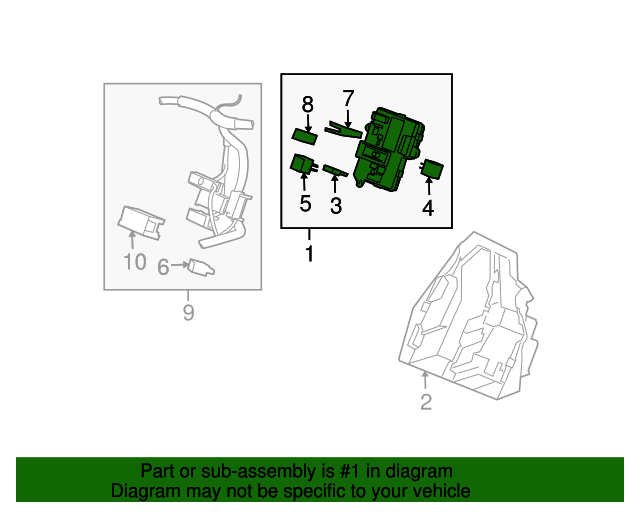 8
7
5
3
4
1
10
6
9
2

Part or sub-assembly is #1 in diagram
Diagram may not be specific to your vehicle