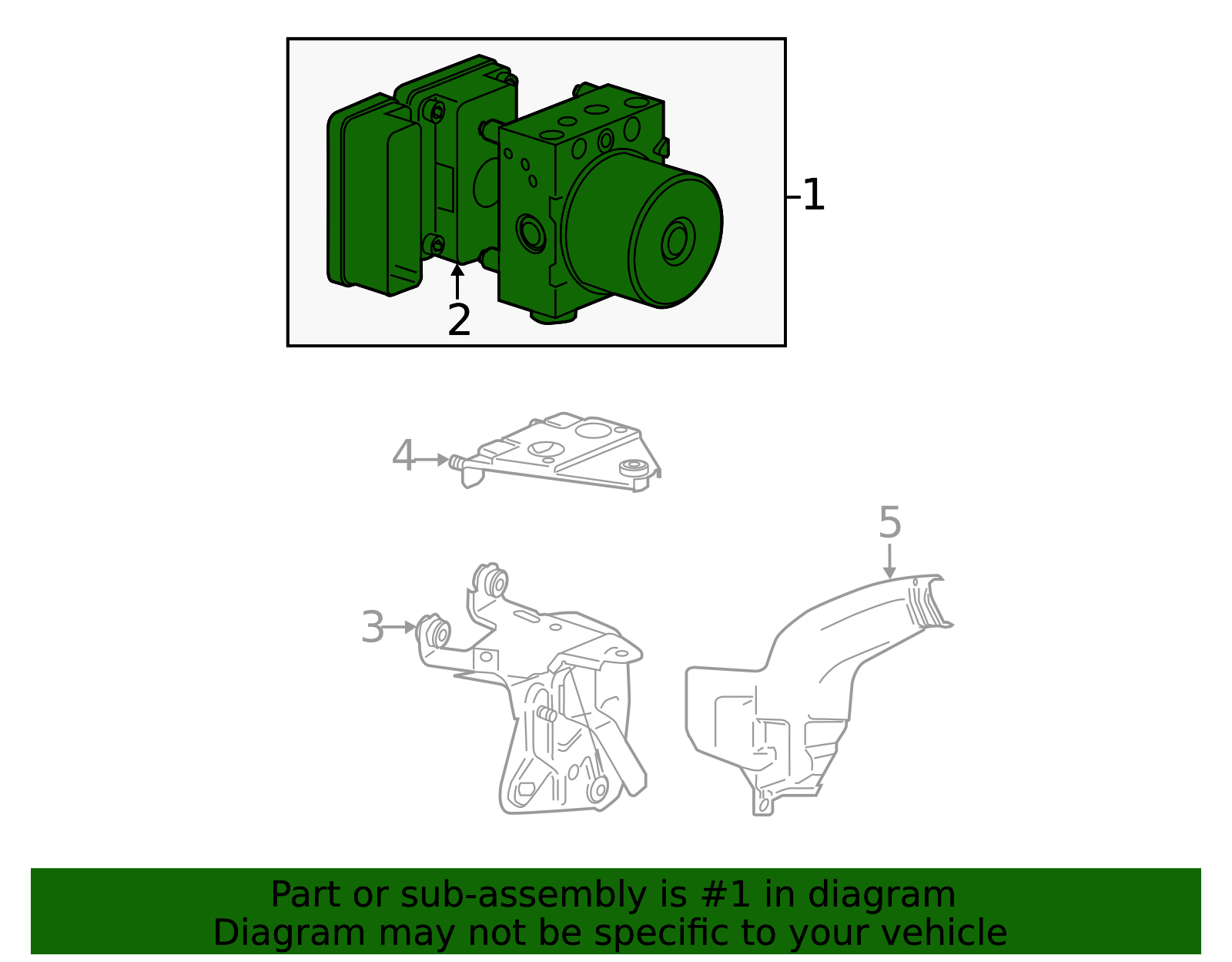 1
2
4
5
3
Part or sub-assembly is #1 in diagram
Diagram may not be specific to your vehicle